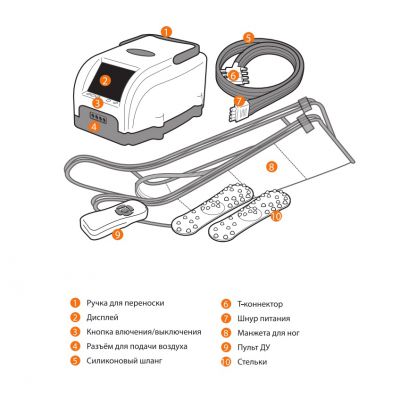 1
2
3
4
5
6
7
8
9
10

1 Ручка для переноски
2 Дисплей
3 Кнопка влючения/выключения
4 Разъём для подачи воздуха
5 Силиконовый шланг

6 Т-коннектор
7 Шнур питания
8 Манжета для ног
9 Пульт ДУ
10 Стельки